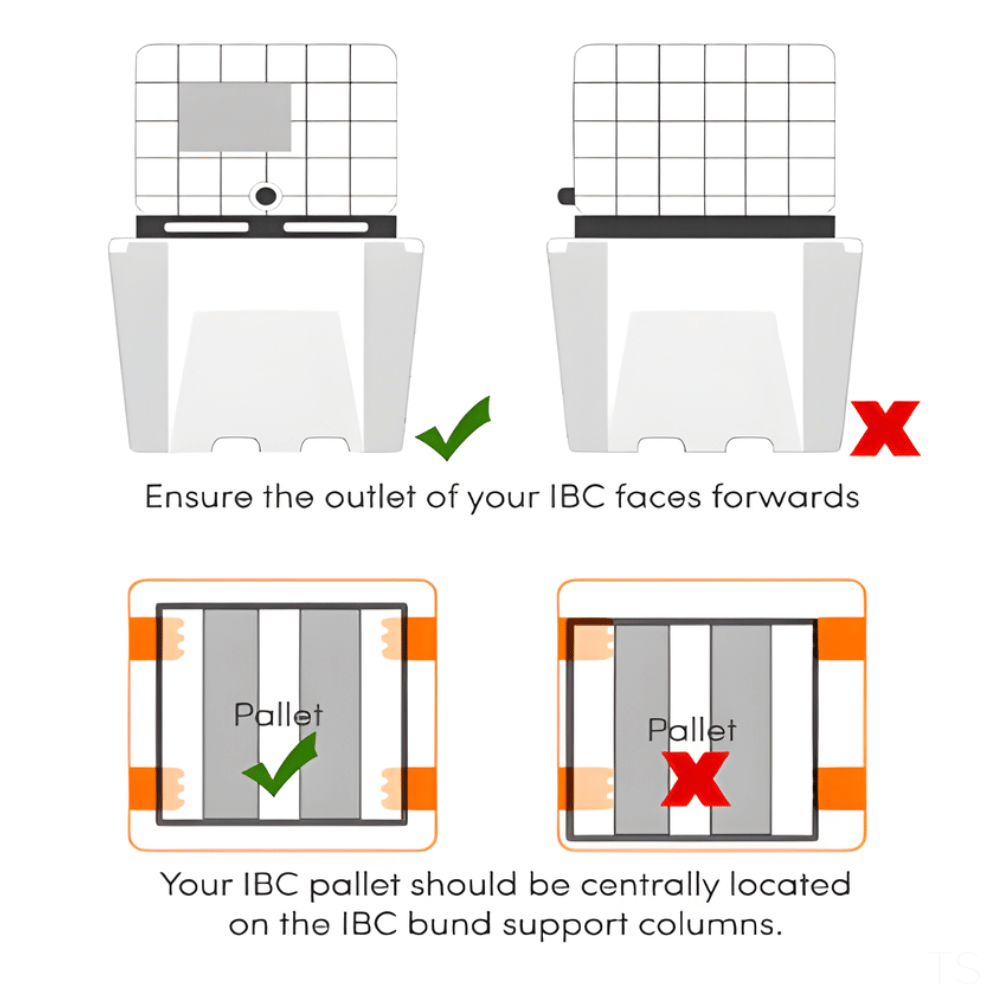 Ensure the outlet of your IBC faces forwards

Pallet

Pallet

Your IBC pallet should be centrally located on the IBC bund support columns.

TS