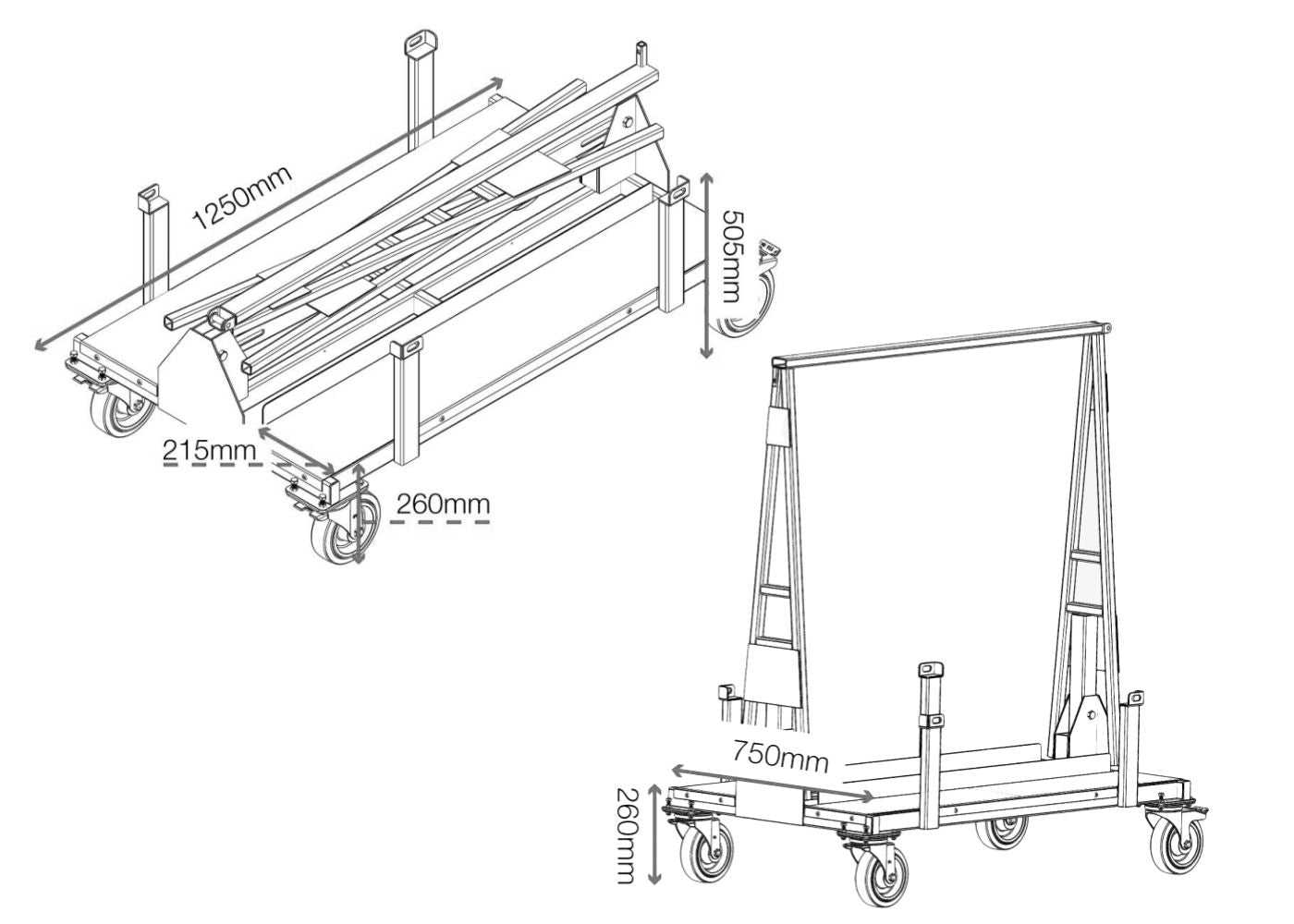 1250mm

505mm

215mm

260mm

750mm

260mm